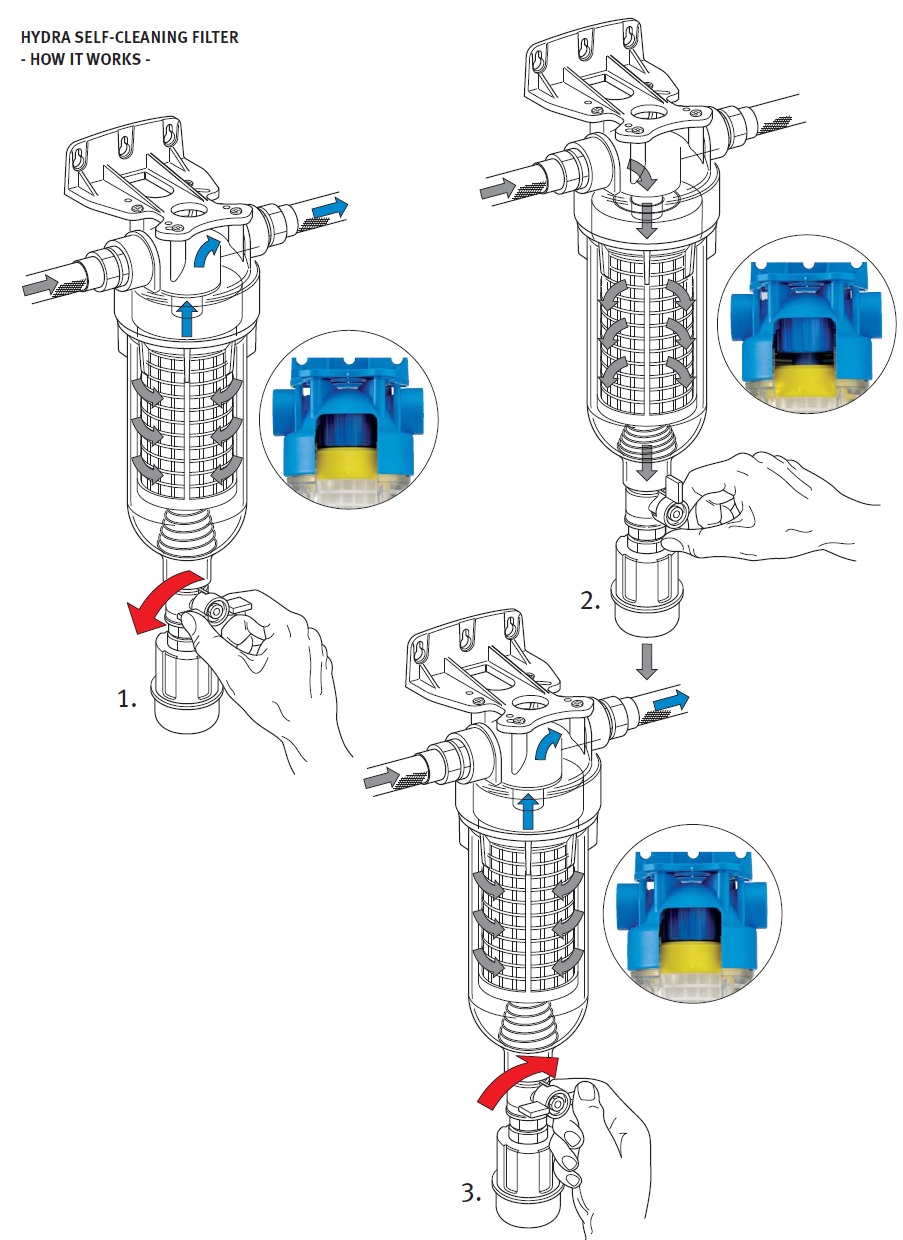 HYDRA SELF-CLEANING FILTER
- HOW IT WORKS -

1.

2.

3.