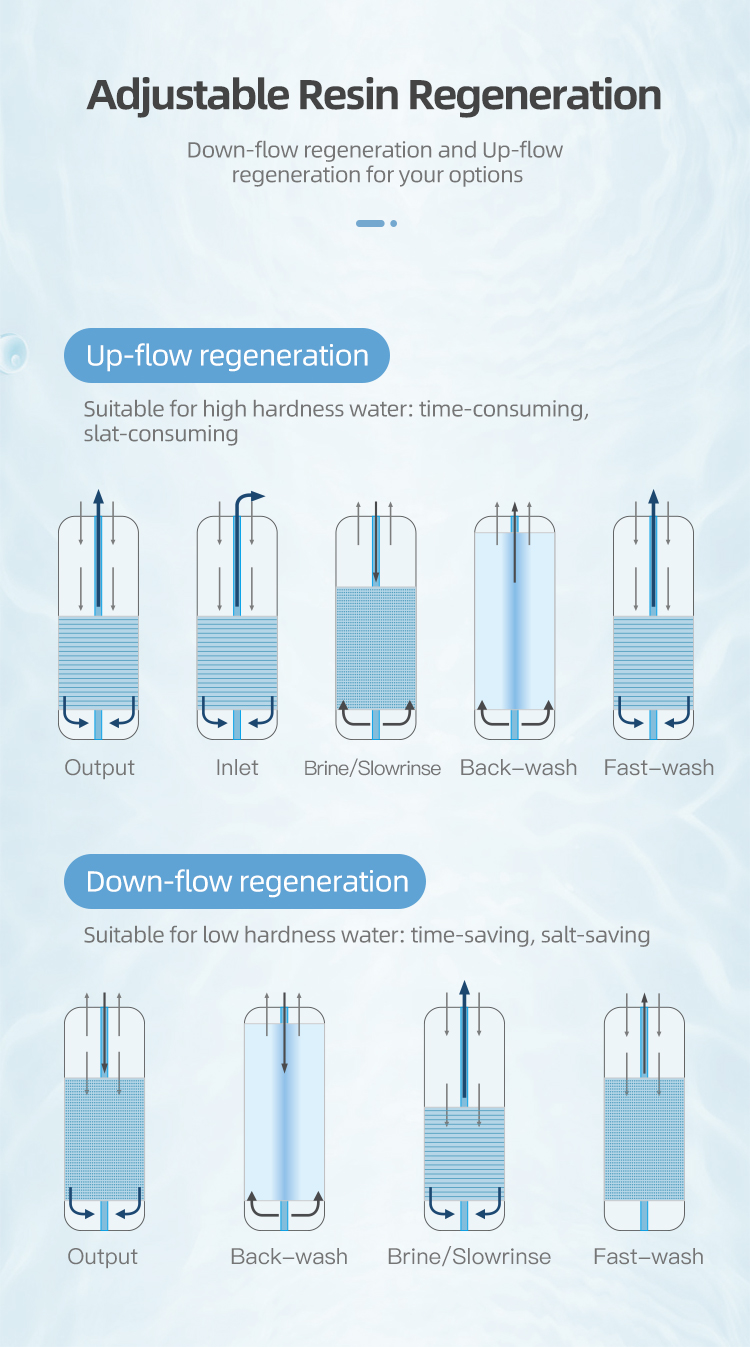 Adjustable Resin Regeneration

Down-flow regeneration and Up-flow regeneration for your options

Up-flow regeneration

Suitable for high hardness water: time-consuming, slat-consuming

Output

Inlet

Brine/Slowrinse

Back–wash

Fast–wash

Down-flow regeneration

Suitable for low hardness water: time-saving, salt-saving

Output

Back–wash

Brine/Slowrinse

Fast–wash